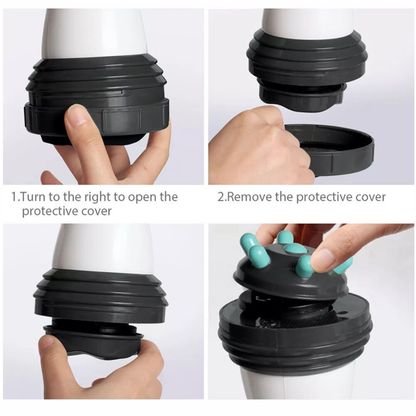 1.Turn to the right to open the protective cover

2.Remove the protective cover