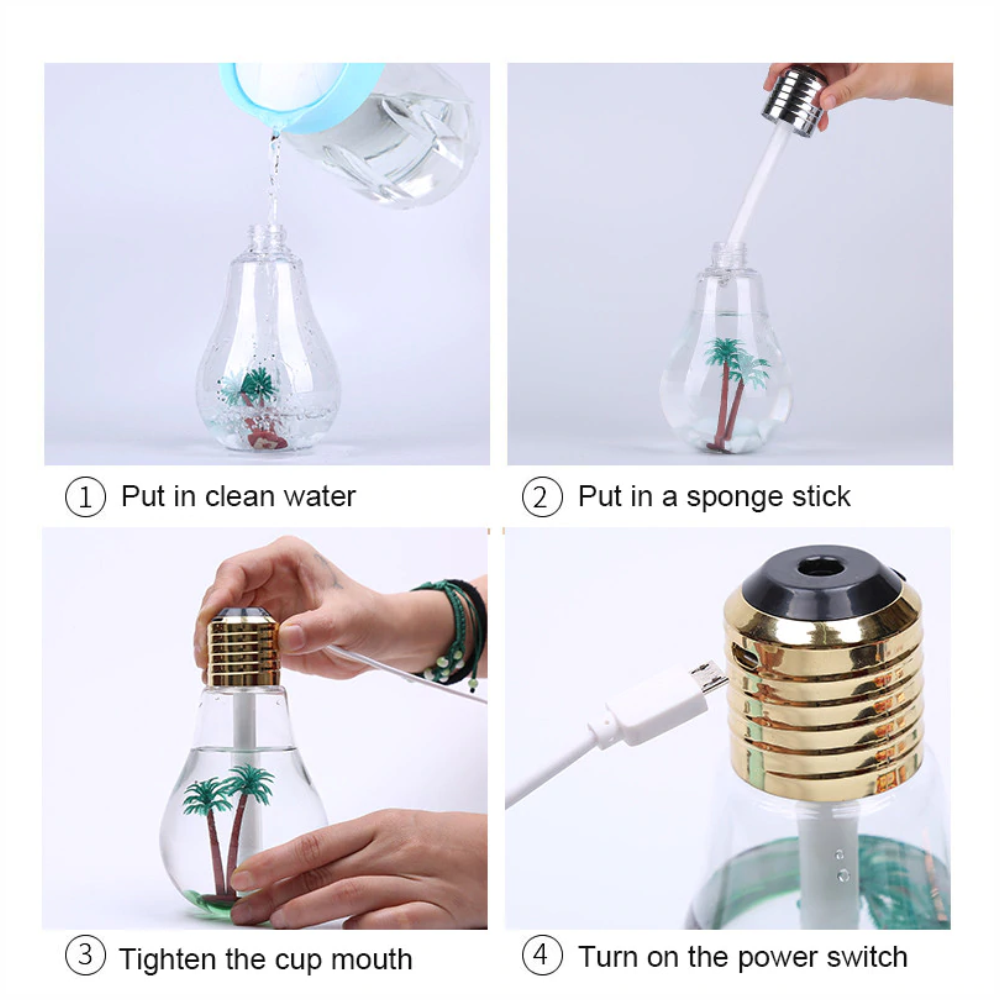 ① Put in clean water

② Put in a sponge stick

③ Tighten the cup mouth

④ Turn on the power switch