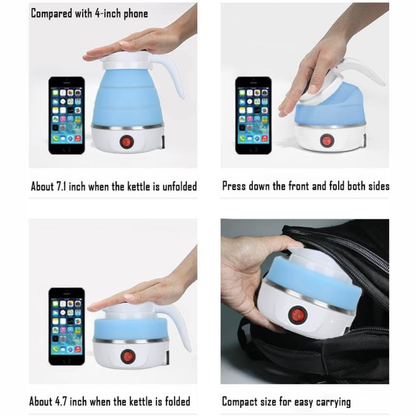 Compared with 4-inch phone

About 7.1 inch when the kettle is unfolded

Press down the front and fold both sides

About 4.7 inch when the kettle is folded

Compact size for easy carrying