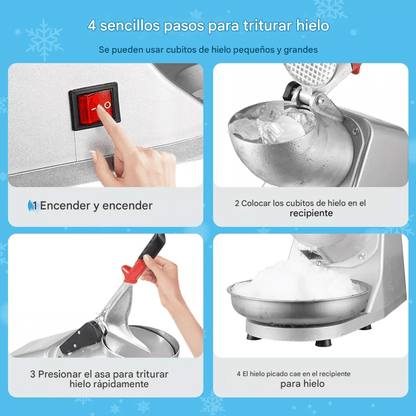 4 sencillos pasos para triturar hielo

Se pueden usar cubitos de hielo pequeños y grandes

1 Encender y encender

2 Colocar los cubitos de hielo en el recipiente

3 Presionar el asa para triturar hielo rápidamente

4 El hielo picado cae en el recipiente para hielo